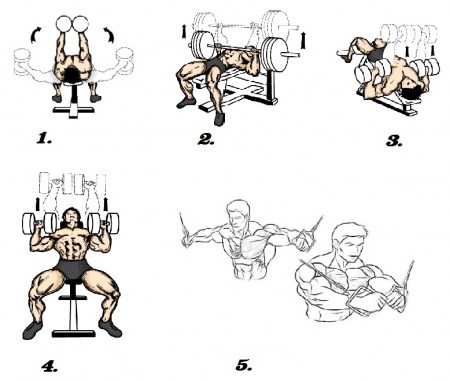 1.

2.

3.

4.

5.